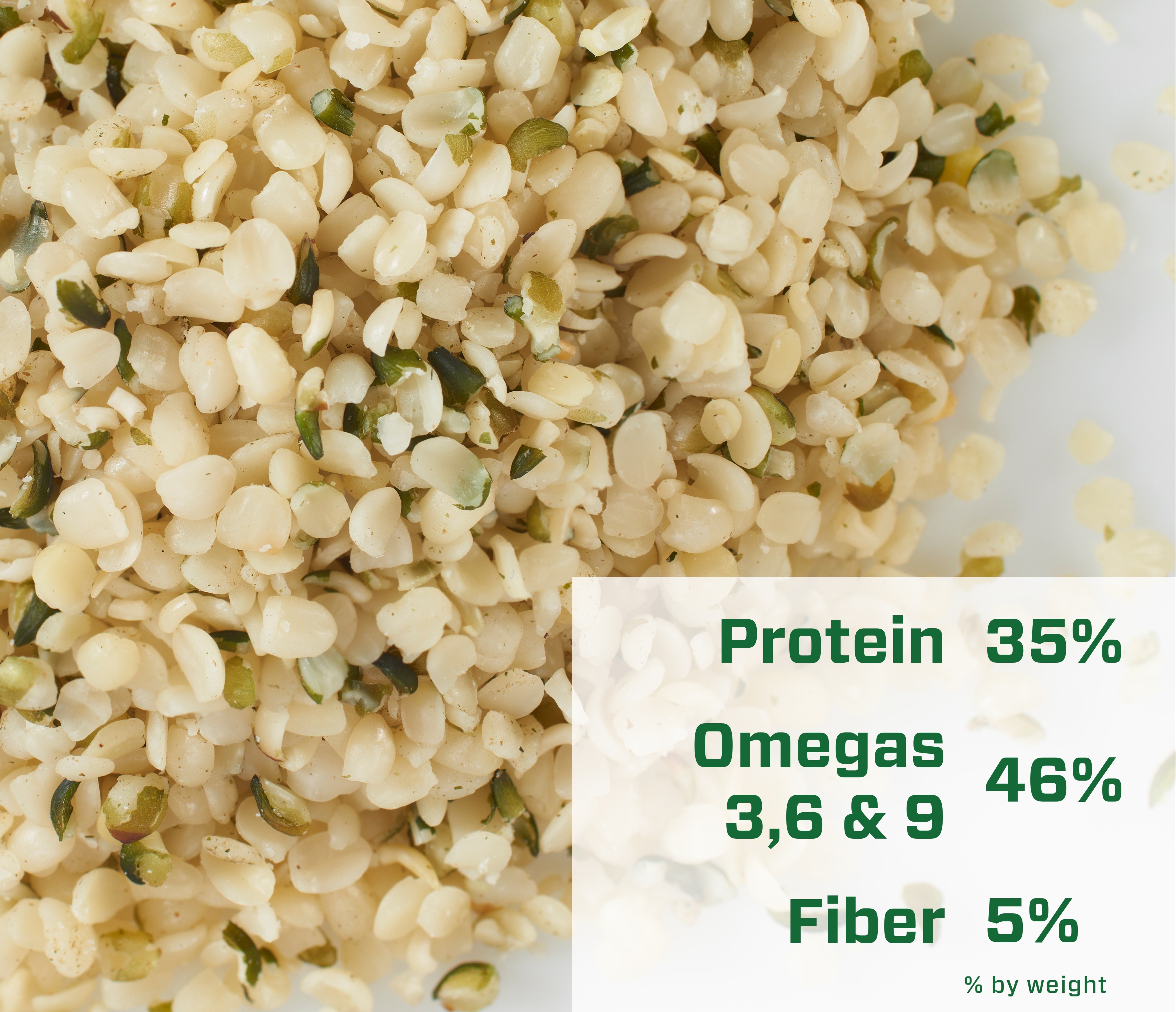 Protein 35%

Omegas 3,6 & 9 46%

Fiber 5%

% by weight